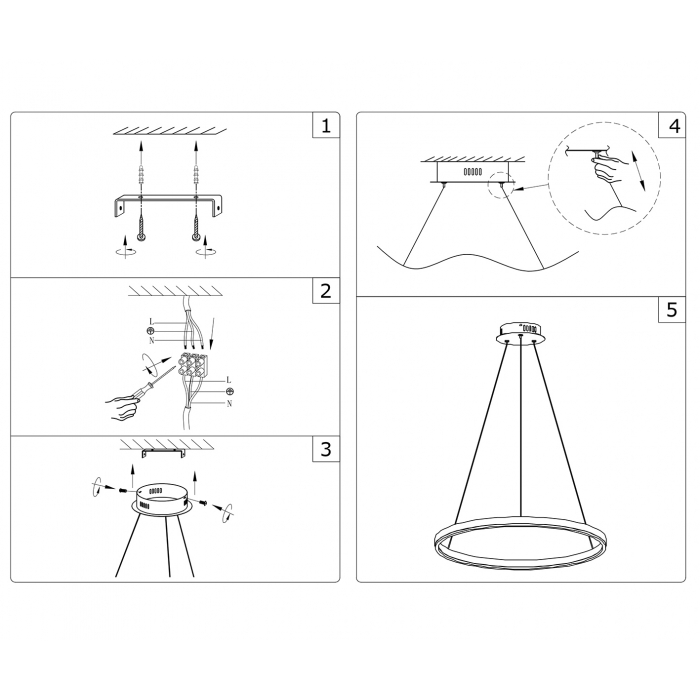 1

2

L

N

L

N

3

4

5