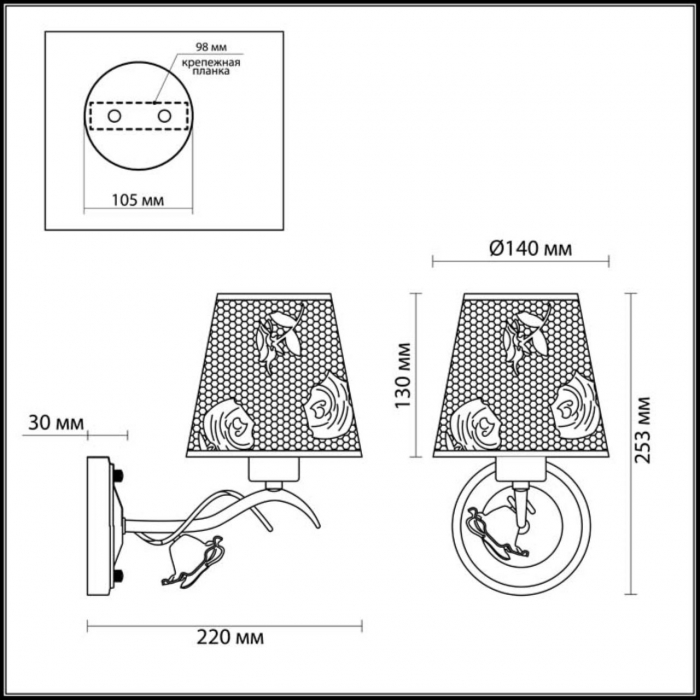 98 мм
крепежная планка
105 мм
Ø140 мм
130 мм
253 мм
30 мм
220 мм