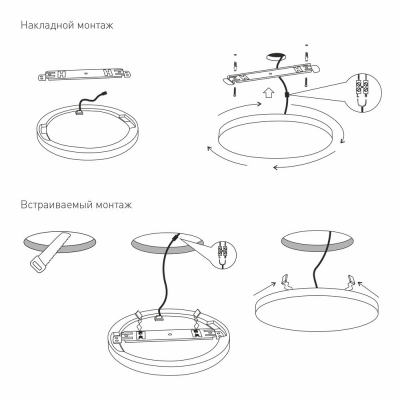 Накладной монтаж

Встраиваемый монтаж