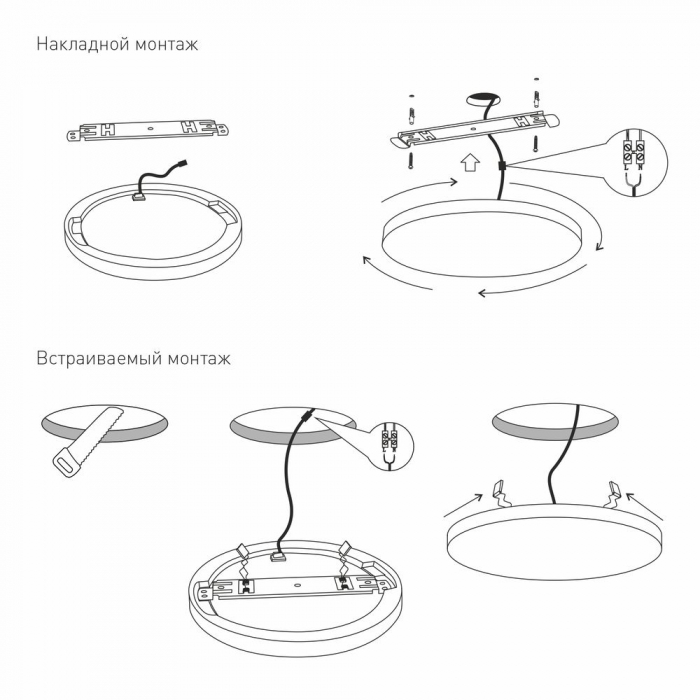 Накладной монтаж

Встраиваемый монтаж